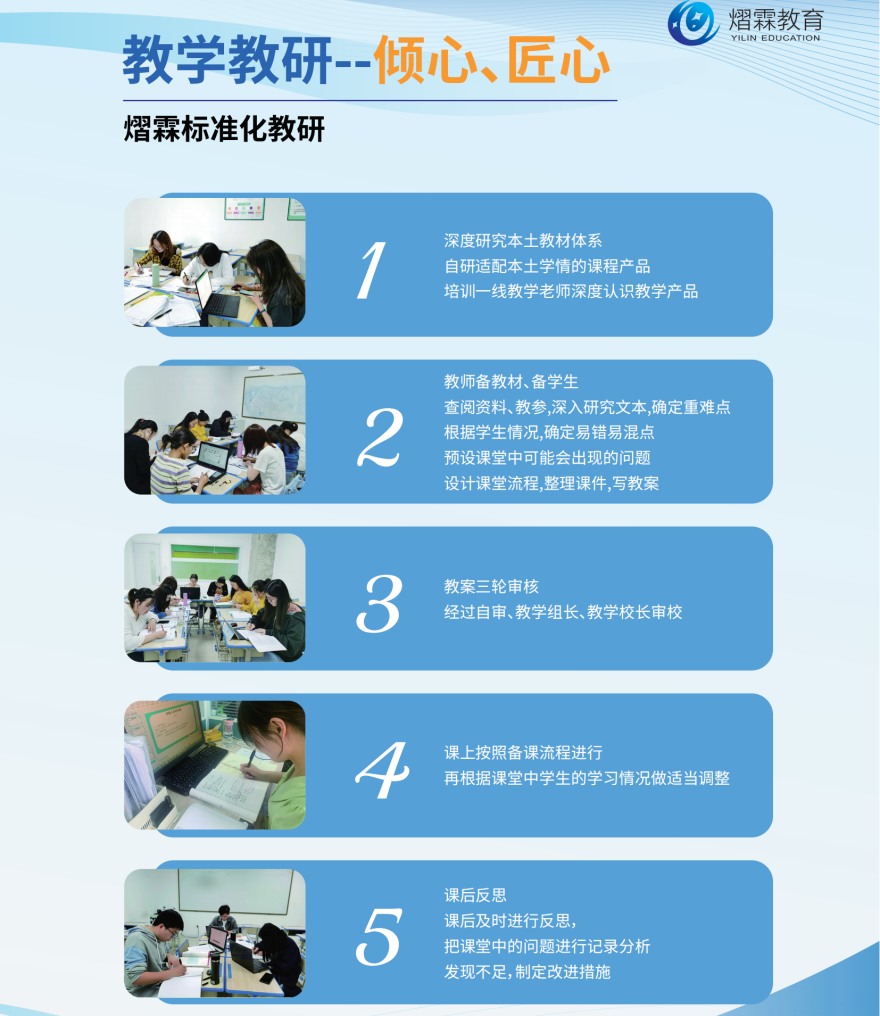 熠霖教育
YILIN EDUCATION

教学教研--倾心、匠心

熠霖标准化教研

1
深度研究本土教材体系
自研适配本土学情的课程产品
培训一线教学老师深度认识教学产品

2
教师备教材、备学生
查阅资料、教参,深入研究文本,确定重难点
根据学生情况,确定易错易混点
预设课堂中可能会出现的问题
设计课堂流程,整理课件,写教案

3
教案三轮审核
经过自审、教学组长、教学校长审校

4
课上按照备课流程进行
再根据课堂中学生的学习情况做适当调整

5
课后反思
课后及时进行反思,
把课堂中的问题进行记录分析
发现不足,制定改进措施