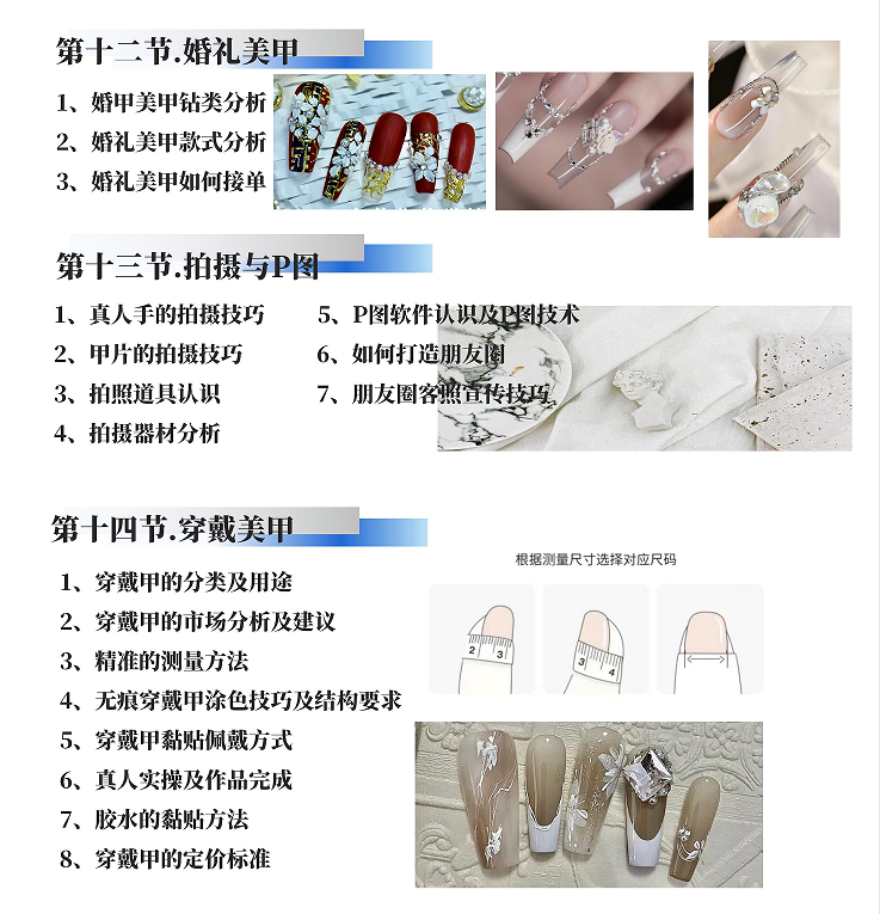 第十二节.婚礼美甲

1、婚甲美甲钻类分析
2、婚礼美甲款式分析
3、婚礼美甲如何接单

第十三节.拍摄与P图

1、真人手的拍摄技巧
2、甲片的拍摄技巧
3、拍照道具认识
4、拍摄器材分析

5、P图软件认识及P图技术
6、如何打造朋友圈
7、朋友圈客照宣传技巧

第十四节.穿戴美甲

1、穿戴甲的分类及用途
2、穿戴甲的市场分析及建议
3、精准的测量方法
4、无痕穿戴甲涂色技巧及结构要求
5、穿戴甲黏贴佩戴方式
6、真人实操及作品完成
7、胶水的黏贴方法
8、穿戴甲的定价标准

根据测量尺寸选择对应尺码

2 3

3 4