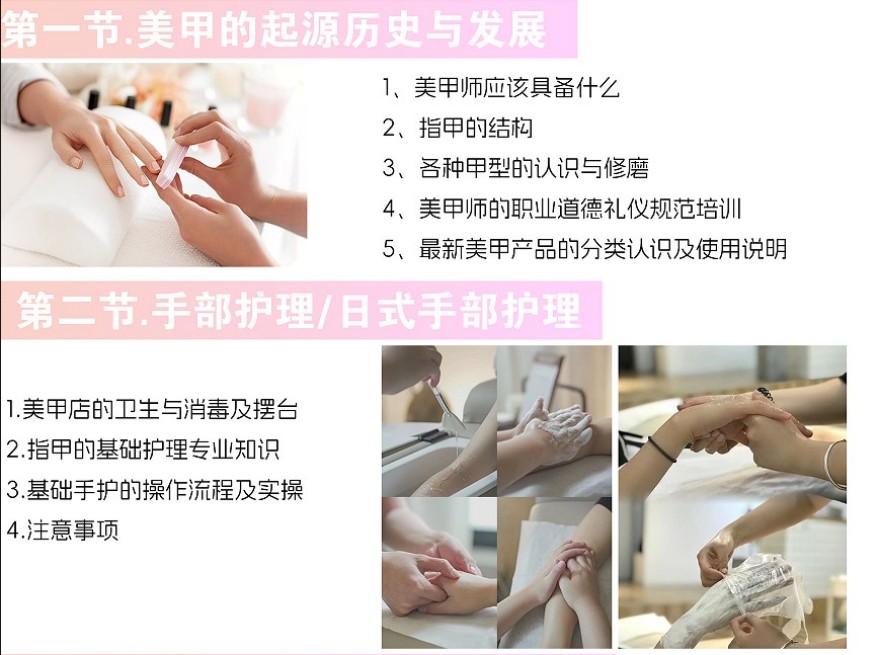 第一节.美甲的起源历史与发展

1、美甲师应该具备什么

2、指甲的结构

3、各种甲型的认识与修磨

4、美甲师的职业道德礼仪规范培训

5、最新美甲产品的分类认识及使用说明

第二节.手部护理/日式手部护理

1.美甲店的卫生与消毒及摆台

2.指甲的基础护理专业知识

3.基础手护的操作流程及实操

4.注意事项